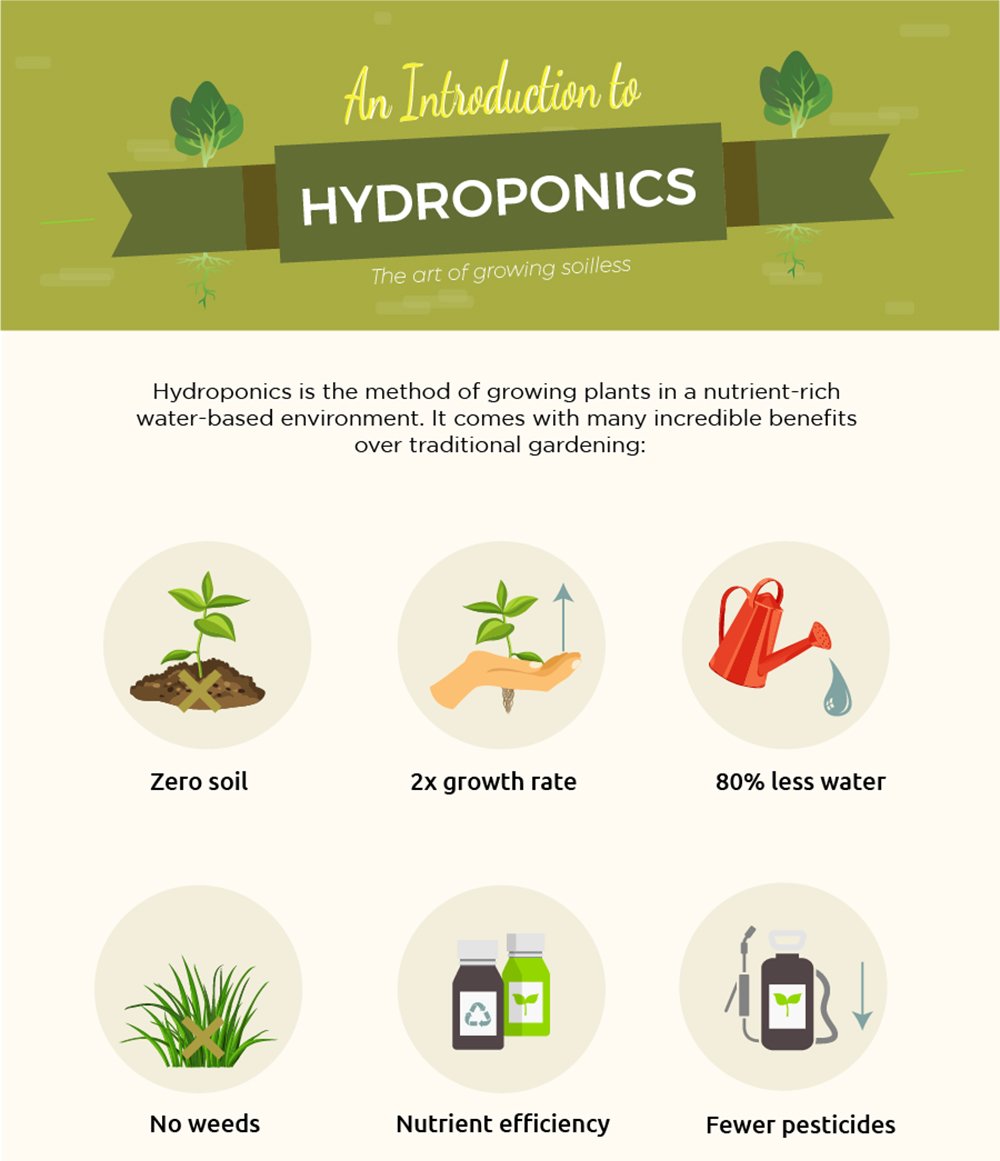 An Introduction to
HYDROPONICS
The art of growing soilless

Hydroponics is the method of growing plants in a nutrient-rich water-based environment. It comes with many incredible benefits over traditional gardening:

Zero soil

2x growth rate

80% less water

No weeds

Nutrient efficiency

Fewer pesticides